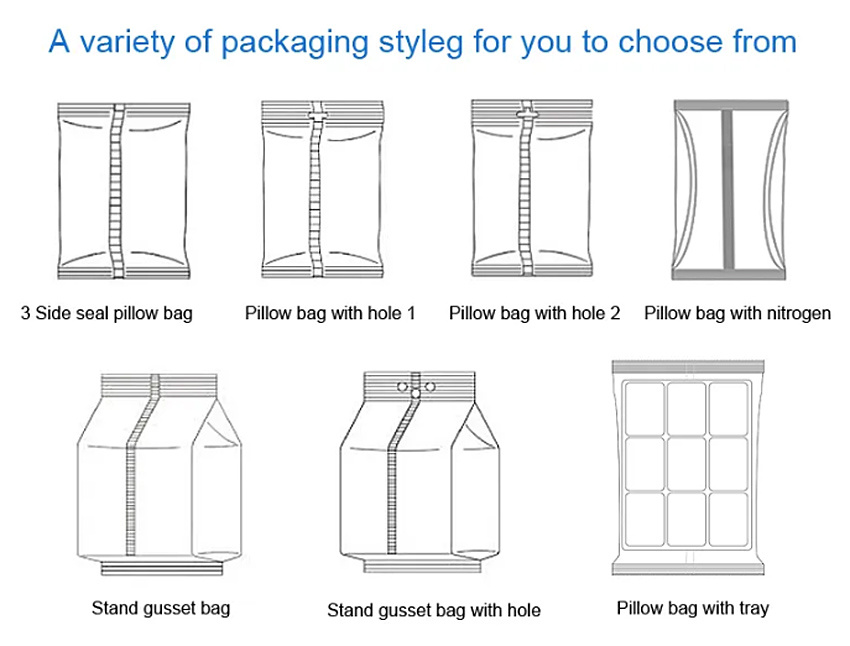 A variety of packaging styleg for you to choose from

3 Side seal pillow bag

Pillow bag with hole 1

Pillow bag with hole 2

Pillow bag with nitrogen

Stand gusset bag

Stand gusset bag with hole

Pillow bag with tray