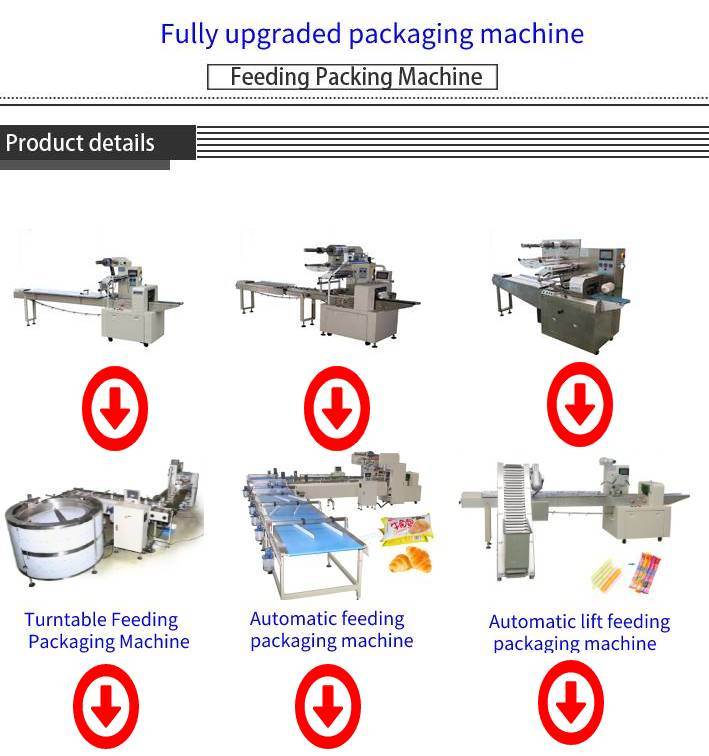 Fully upgraded packaging machine

Feeding Packing Machine

Product details

Turntable Feeding Packaging Machine

Automatic feeding packaging machine

Automatic lift feeding packaging machine