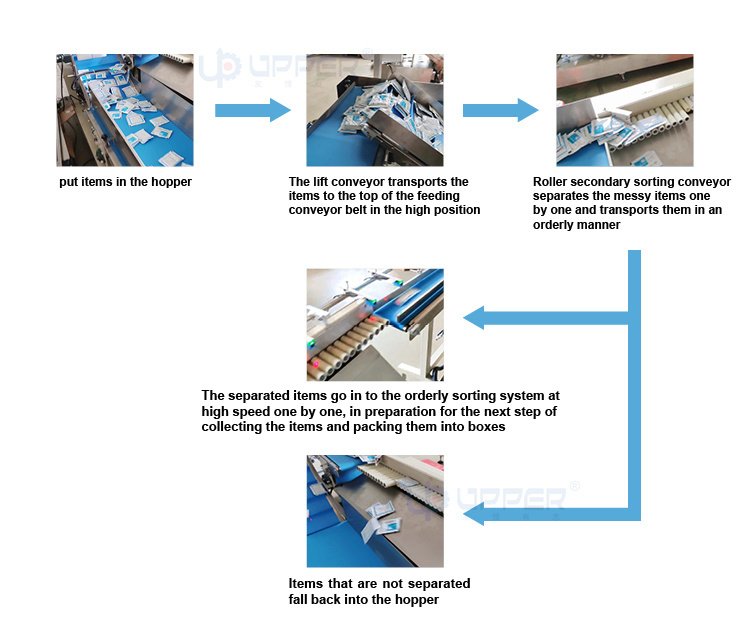 UPPER®

put items in the hopper

The lift conveyor transports the items to the top of the feeding conveyor belt in the high position

Roller secondary sorting conveyor separates the messy items one by one and transports them in an orderly manner

The separated items go in to the orderly sorting system at high speed one by one, in preparation for the next step of collecting the items and packing them into boxes

UPPER®

Items that are not separated fall back into the hopper